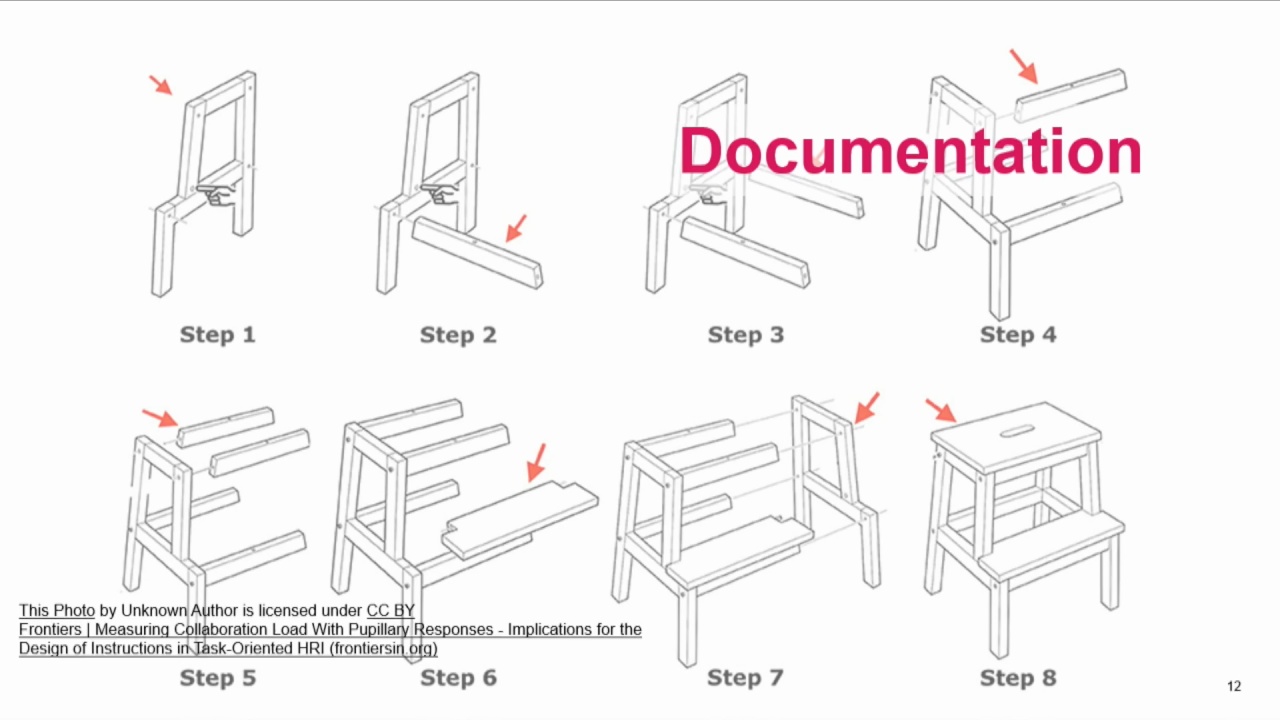 Documentation

Step 1

Step 2

Step 3

Step 4

Step 5

Step 6

Step 7

Step 8

This Photo by Unknown Author is licensed under CC BY
Frontiers | Measuring Collaboration Load With Pupillary Responses - Implications for the Design of Instructions in Task-Oriented HRI (frontiersin.org)

12