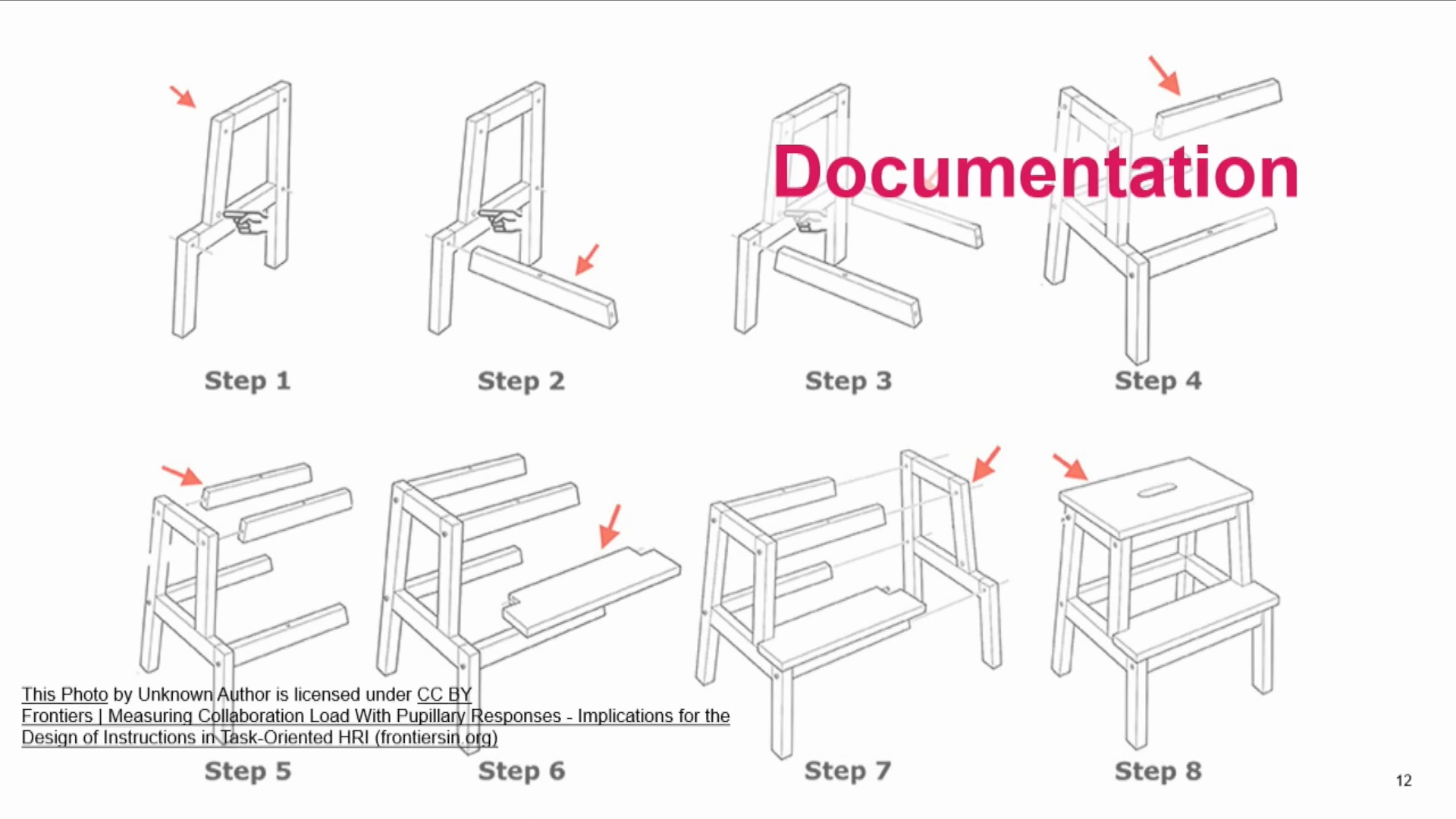 Documentation

Step 1

Step 2

Step 3

Step 4

This Photo by Unknown Author is licensed under CC BY
Frontiers | Measuring Collaboration Load With Pupillary Responses - Implications for the Design of Instructions in Task-Oriented HRI (frontiersin.org)

Step 5

Step 6

Step 7

Step 8

12