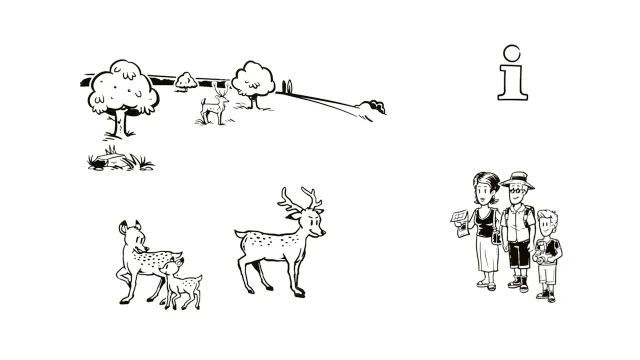 i