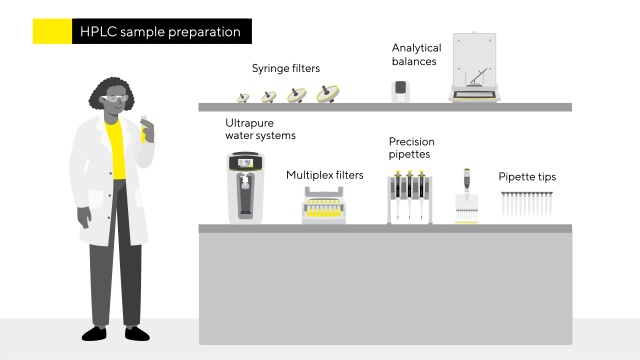 HPLC sample preparation

Syringe filters

Analytical balances

Ultrapure water systems

Multiplex filters

Precision pipettes

Pipette tips