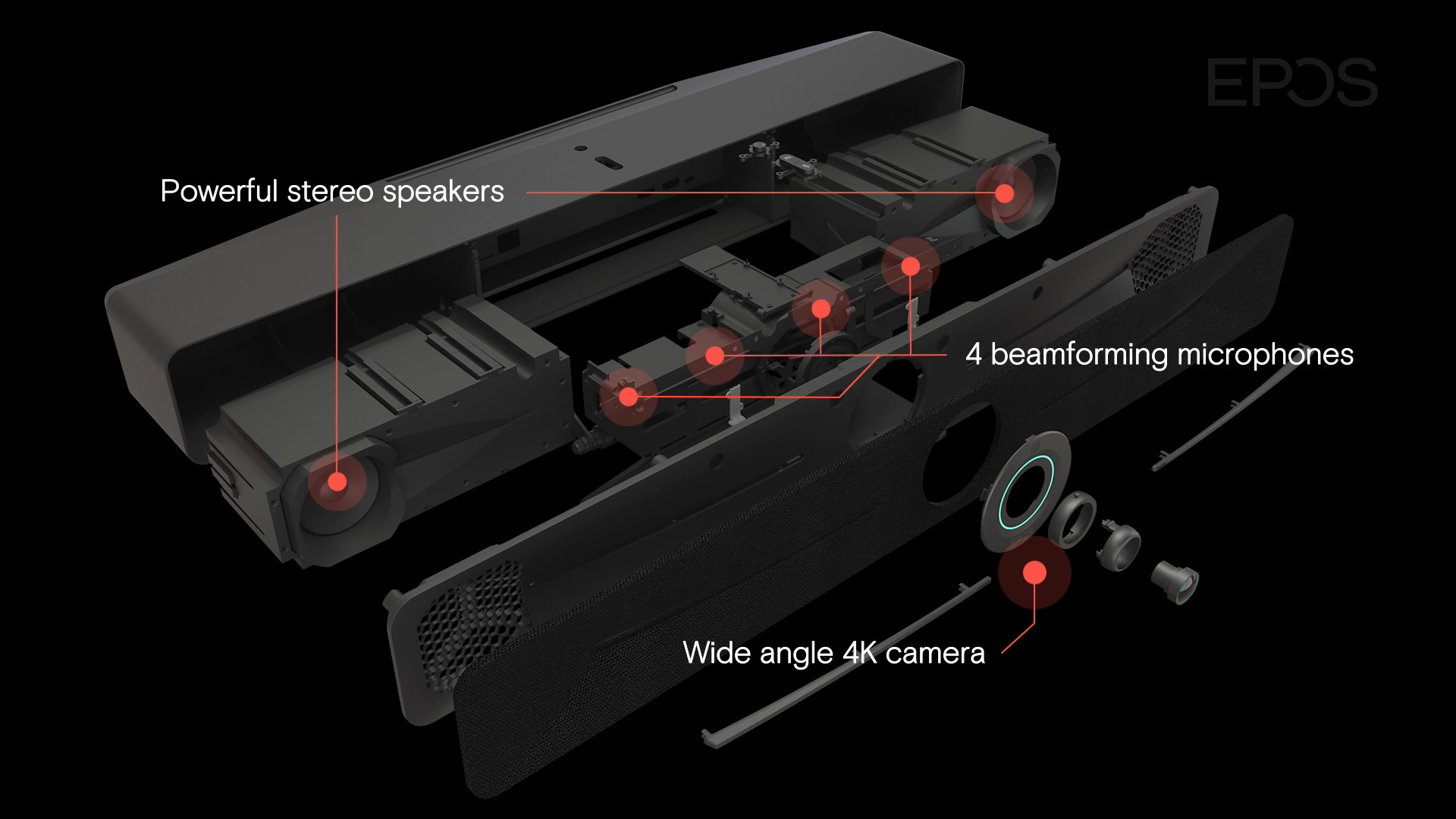 EPOS

Powerful stereo speakers

4 beamforming microphones

Wide angle 4K camera