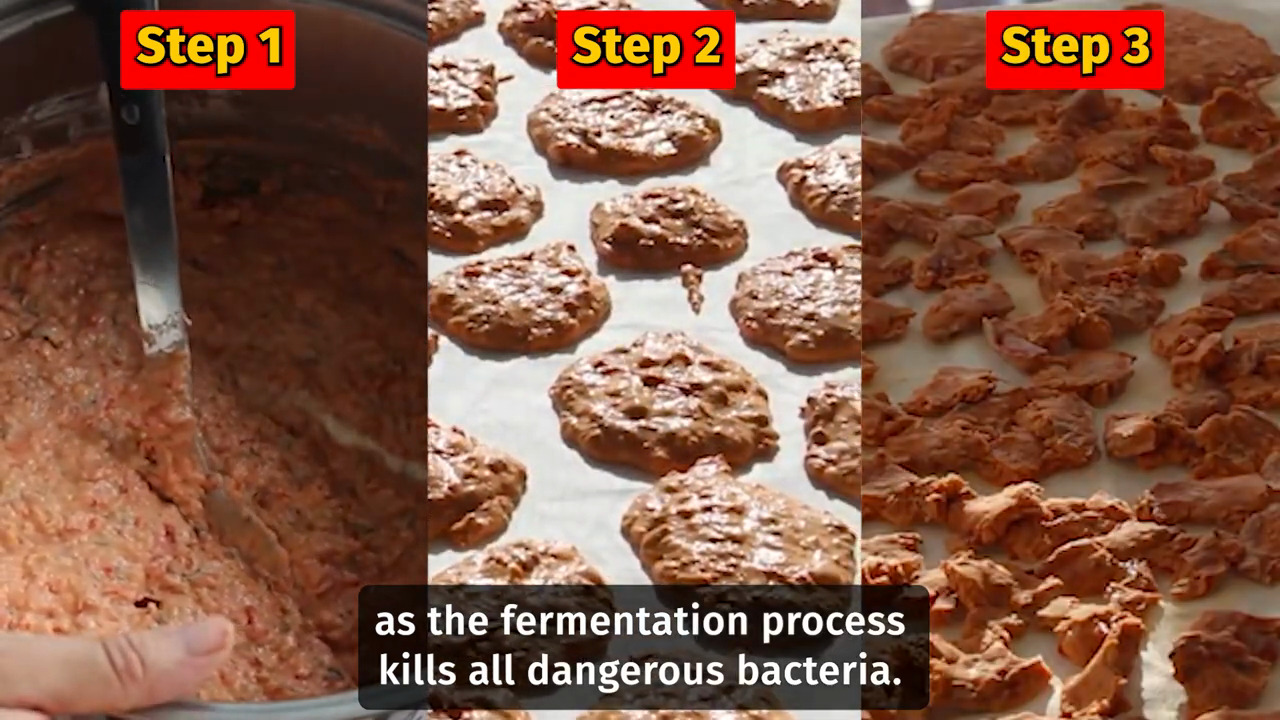 Step 1

Step 2

Step 3

as the fermentation process kills all dangerous bacteria.