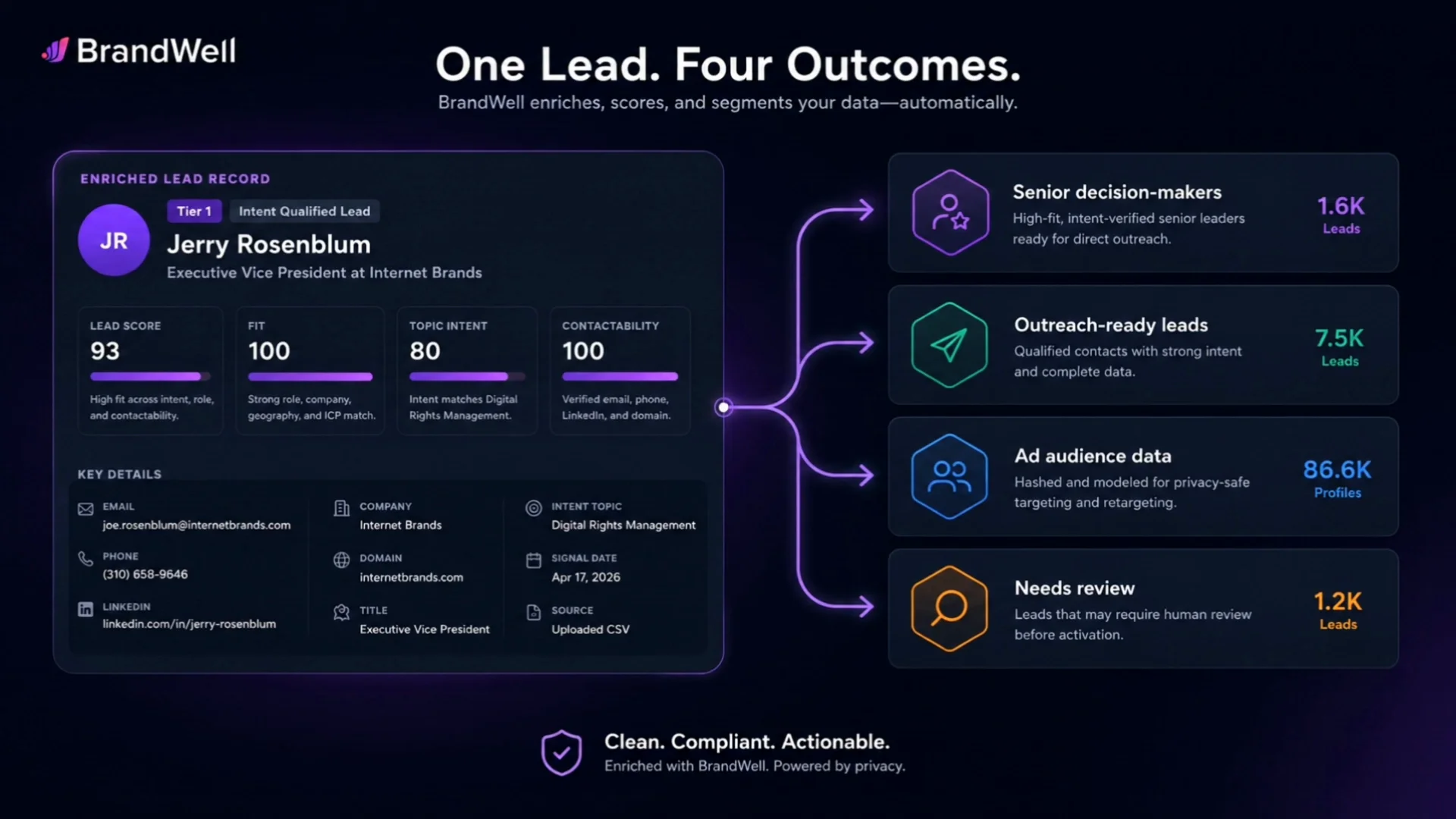 BrandWell

One Lead. Four Outcomes.

BrandWell enriches, scores, and segments your data—automatically.

ENRICHED LEAD RECORD

JR

Tier 1

Intent Qualified Lead

Jerry Rosenblum

Executive Vice President at Internet Brands

LEAD SCORE
93
High fit across intent, role, and contactability.

FIT
100
Strong role, company, geography, and ICP match.

TOPIC INTENT
80
Intent matches Digital Rights Management.

CONTACTABILITY
100
Verified email, phone, LinkedIn, and domain.

KEY DETAILS

EMAIL
joe.rosenblum@internetbrands.com

PHONE
(310) 658-9646

LINKEDIN
linkedin.com/in/jerry-rosenblum

COMPANY
Internet Brands

DOMAIN
internetbrands.com

TITLE
Executive Vice President

INTENT TOPIC
Digital Rights Management

SIGNAL DATE
Apr 17, 2026

SOURCE
Uploaded CSV

Senior decision-makers
High-fit, intent-verified senior leaders ready for direct outreach.
1.6K
Leads

Outreach-ready leads
Qualified contacts with strong intent and complete data.
7.5K
Leads

Ad audience data
Hashed and modeled for privacy-safe targeting and retargeting.
86.6K
Profiles

Needs review
Leads that may require human review before activation.
1.2K
Leads

Clean. Compliant. Actionable.
Enriched with BrandWell. Powered by privacy.