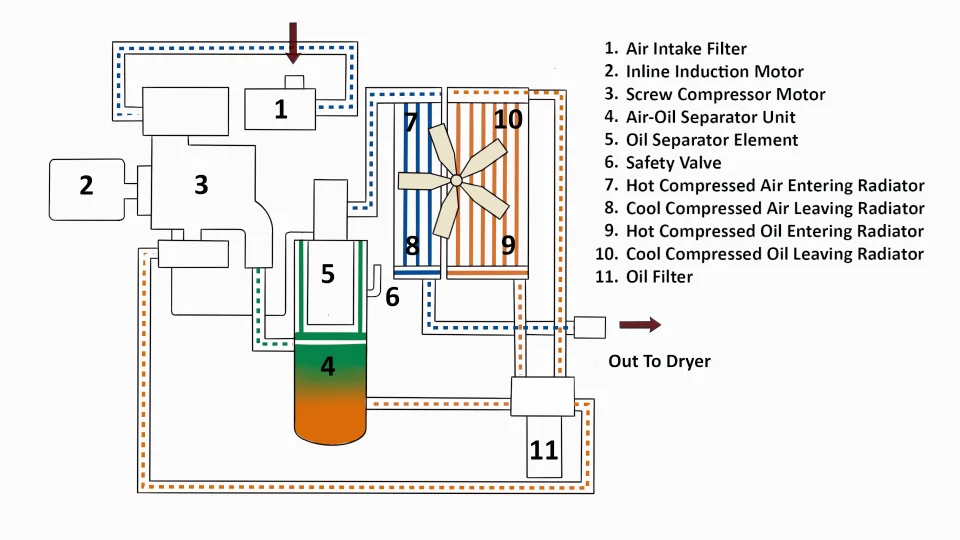 1
2
3
7
10
8
9
5
6
4
11
Out To Dryer

1. Air Intake Filter
2. Inline Induction Motor
3. Screw Compressor Motor
4. Air-Oil Separator Unit
5. Oil Separator Element
6. Safety Valve
7. Hot Compressed Air Entering Radiator
8. Cool Compressed Air Leaving Radiator
9. Hot Compressed Oil Entering Radiator
10. Cool Compressed Oil Leaving Radiator
11. Oil Filter