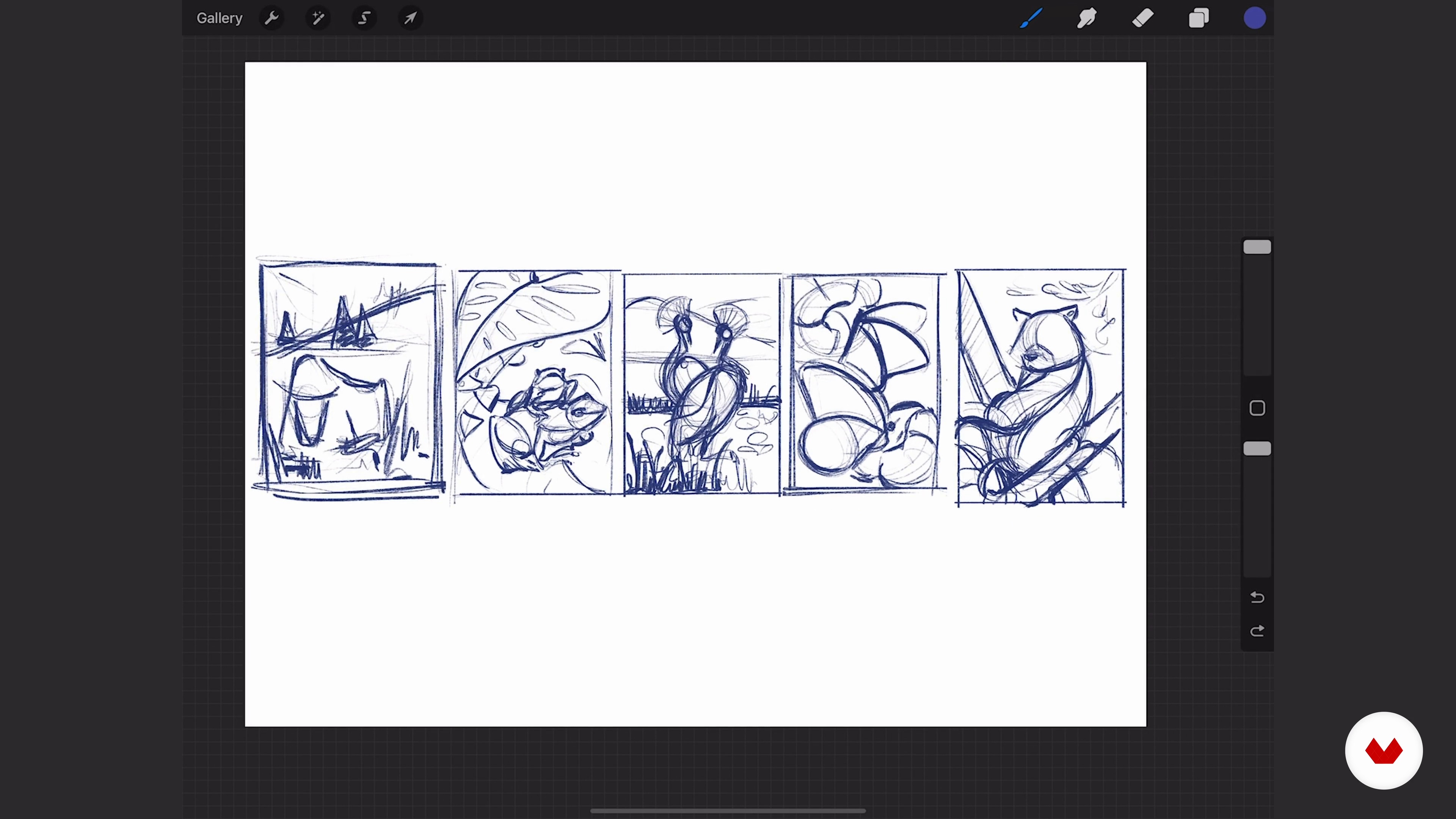 Gallery