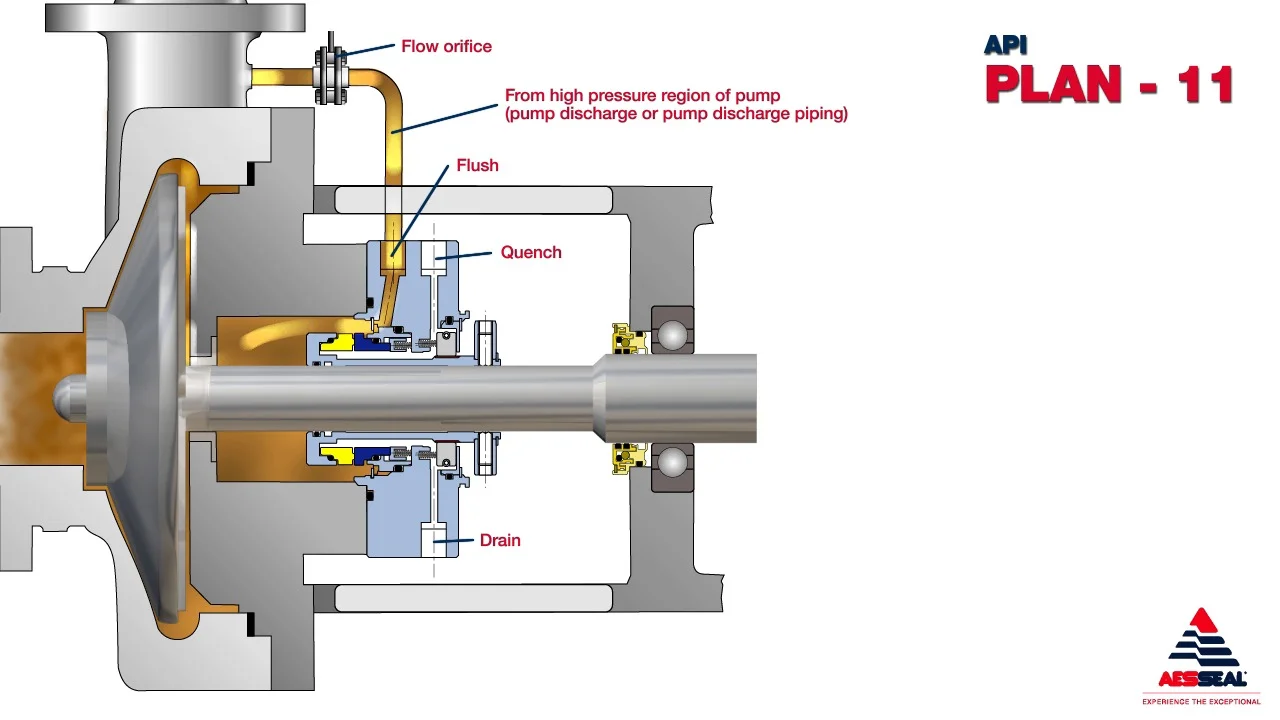 Flow orifice

From high pressure region of pump
(pump discharge or pump discharge piping)

Flush

Quench

Drain

API
PLAN - 11

AESSEAL
EXPERIENCE THE EXCEPTIONAL